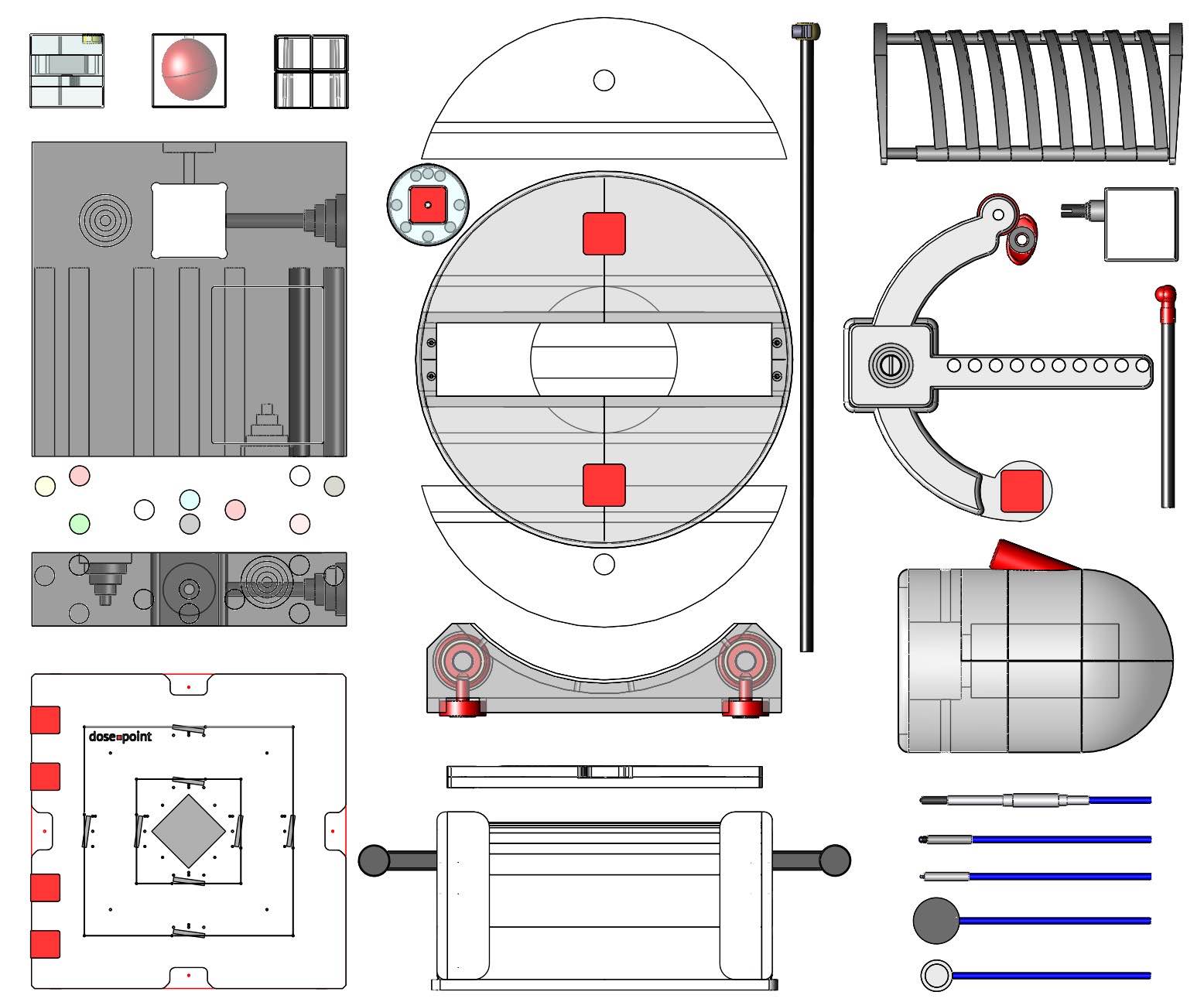 dose point